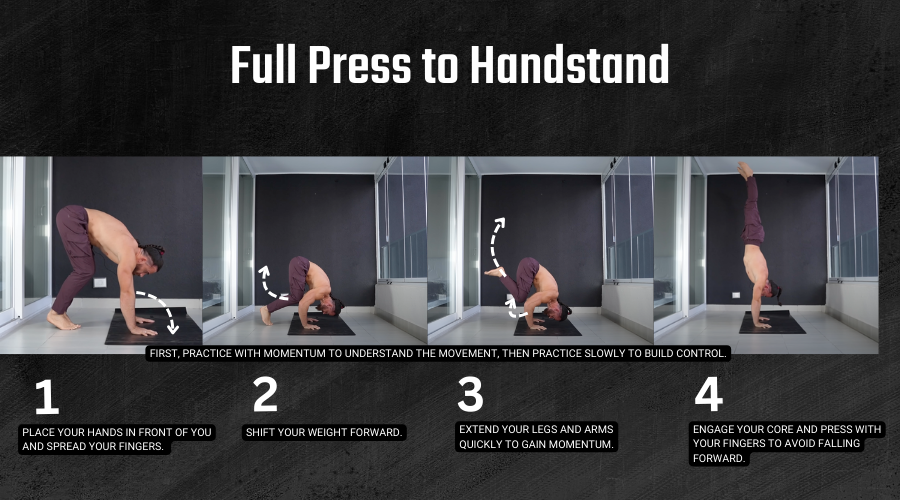 Full Press to Handstand

FIRST, PRACTICE WITH MOMENTUM TO UNDERSTAND THE MOVEMENT, THEN PRACTICE SLOWLY TO BUILD CONTROL.

1

PLACE YOUR HANDS IN FRONT OF YOU AND SPREAD YOUR FINGERS.

2

SHIFT YOUR WEIGHT FORWARD.

3

EXTEND YOUR LEGS AND ARMS QUICKLY TO GAIN MOMENTUM.

4

ENGAGE YOUR CORE AND PRESS WITH YOUR FINGERS TO AVOID FALLING FORWARD.